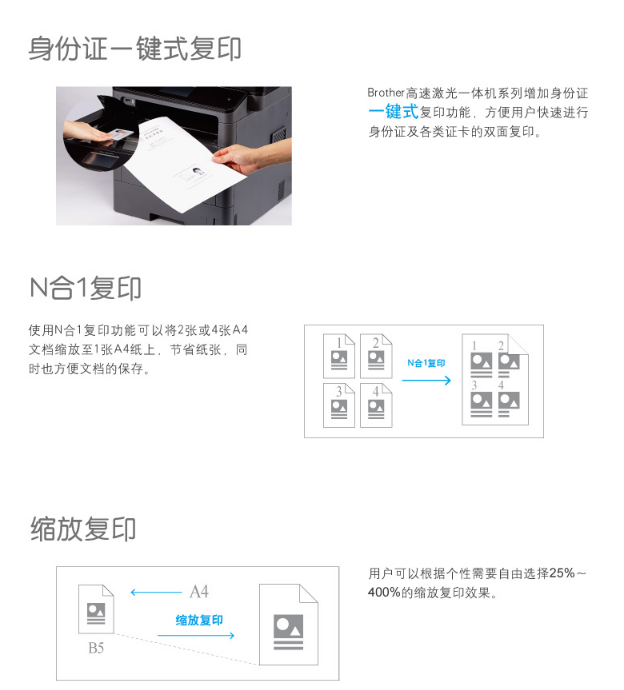 身份证一键式复印

Brother高速激光一体机系列增加身份证一键式复印功能，方便用户快速进行身份证及各类证卡的双面复印。

N合1复印

使用N合1复印功能可以将2张或4张A4文档缩放至1张A4纸上，节省纸张，同时也方便文档的保存。

1 2 3 4

N合1复印

1 2 3 4

缩放复印

A4

缩放复印

B5

用户可以根据个性需要自由选择25%～400%的缩放复印效果。